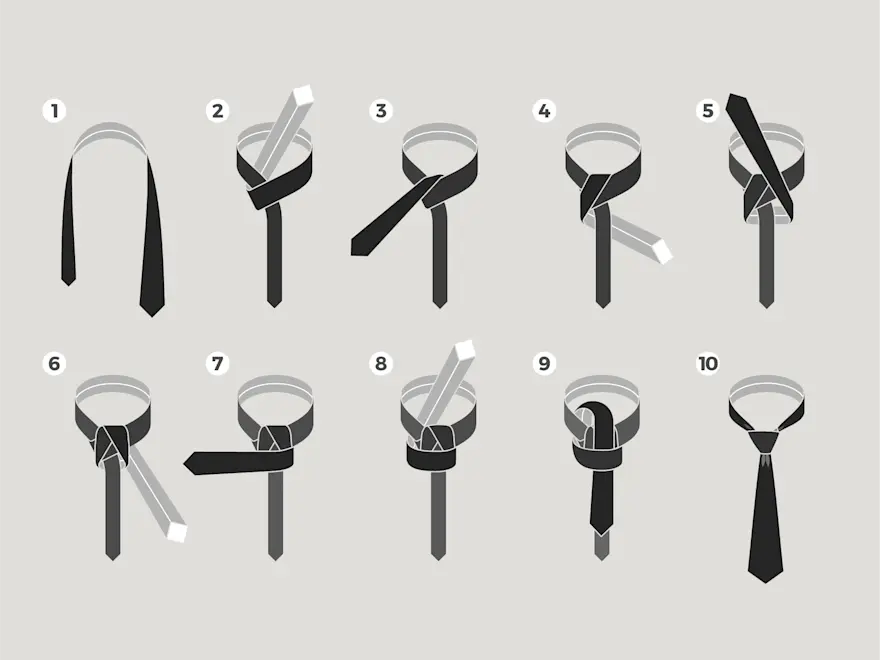 1
2
3
4
5
6
7
8
9
10